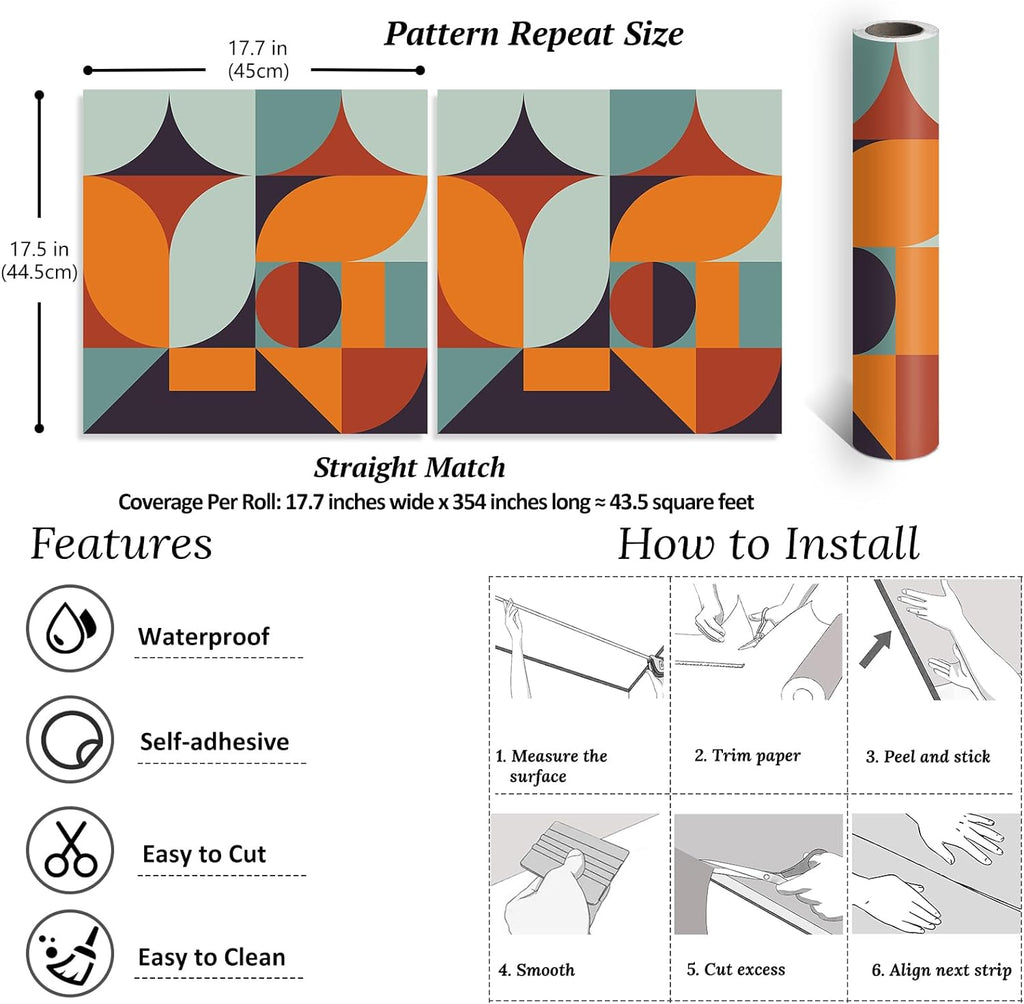 Pattern Repeat Size

17.7 in
(45cm)

17.5 in
(44.5cm)

Straight Match

Coverage Per Roll: 17.7 inches wide x 354 inches long ≈ 43.5 square feet

Features

Waterproof

Self-adhesive

Easy to Cut

Easy to Clean

How to Install

1. Measure the surface

2. Trim paper

3. Peel and stick

4. Smooth

5. Cut excess

6. Align next strip