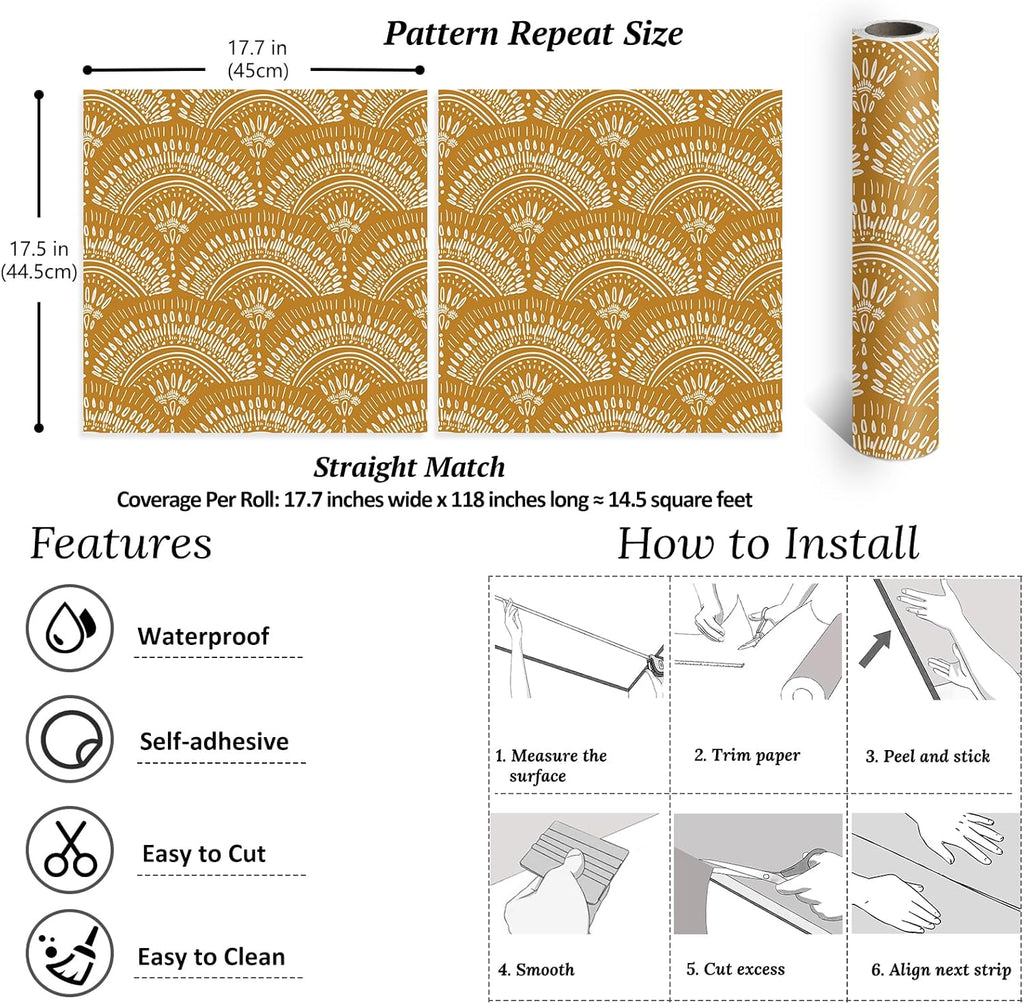 Pattern Repeat Size

17.7 in (45cm)

17.5 in (44.5cm)

Straight Match

Coverage Per Roll: 17.7 inches wide x 118 inches long ≈ 14.5 square feet

Features

Waterproof

Self-adhesive

Easy to Cut

Easy to Clean

How to Install

1. Measure the surface

2. Trim paper

3. Peel and stick

4. Smooth

5. Cut excess

6. Align next strip