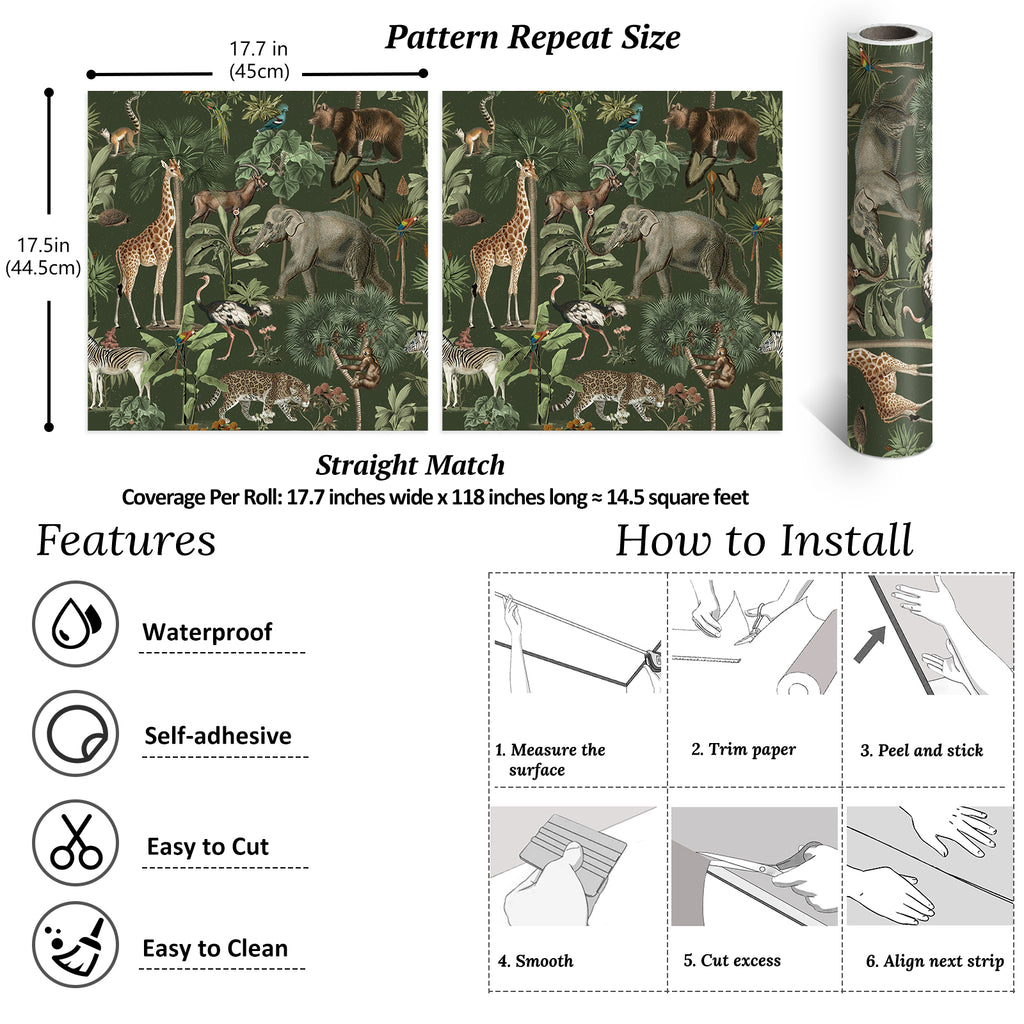 Pattern Repeat Size

17.7 in
(45cm)

17.5in
(44.5cm)

Straight Match

Coverage Per Roll: 17.7 inches wide x 118 inches long ≈ 14.5 square feet

Features

Waterproof

Self-adhesive

Easy to Cut

Easy to Clean

How to Install

1. Measure the surface

2. Trim paper

3. Peel and stick

4. Smooth

5. Cut excess

6. Align next strip