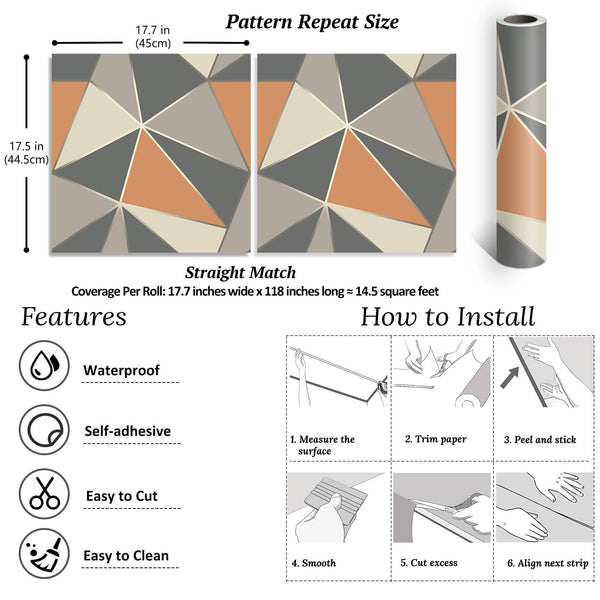 Pattern Repeat Size

17.7 in (45cm)

17.5 in (44.5cm)

Straight Match

Coverage Per Roll: 17.7 inches wide x 118 inches long ≈ 14.5 square feet

Features

Waterproof

Self-adhesive

Easy to Cut

Easy to Clean

How to Install

1. Measure the surface

2. Trim paper

3. Peel and stick

4. Smooth

5. Cut excess

6. Align next strip