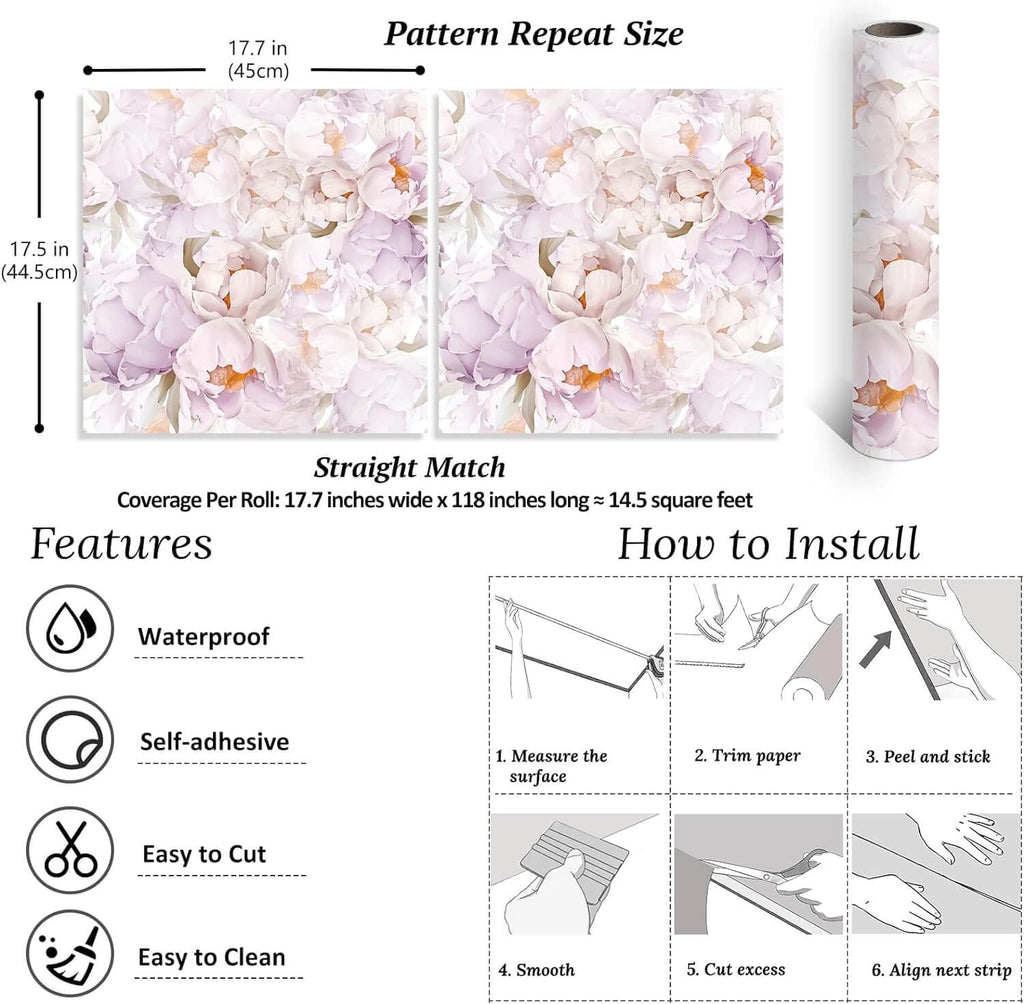 Pattern Repeat Size

17.7 in (45cm)

17.5 in (44.5cm)

Straight Match

Coverage Per Roll: 17.7 inches wide x 118 inches long ≈ 14.5 square feet

Features

Waterproof

Self-adhesive

Easy to Cut

Easy to Clean

How to Install

1. Measure the surface

2. Trim paper

3. Peel and stick

4. Smooth

5. Cut excess

6. Align next strip